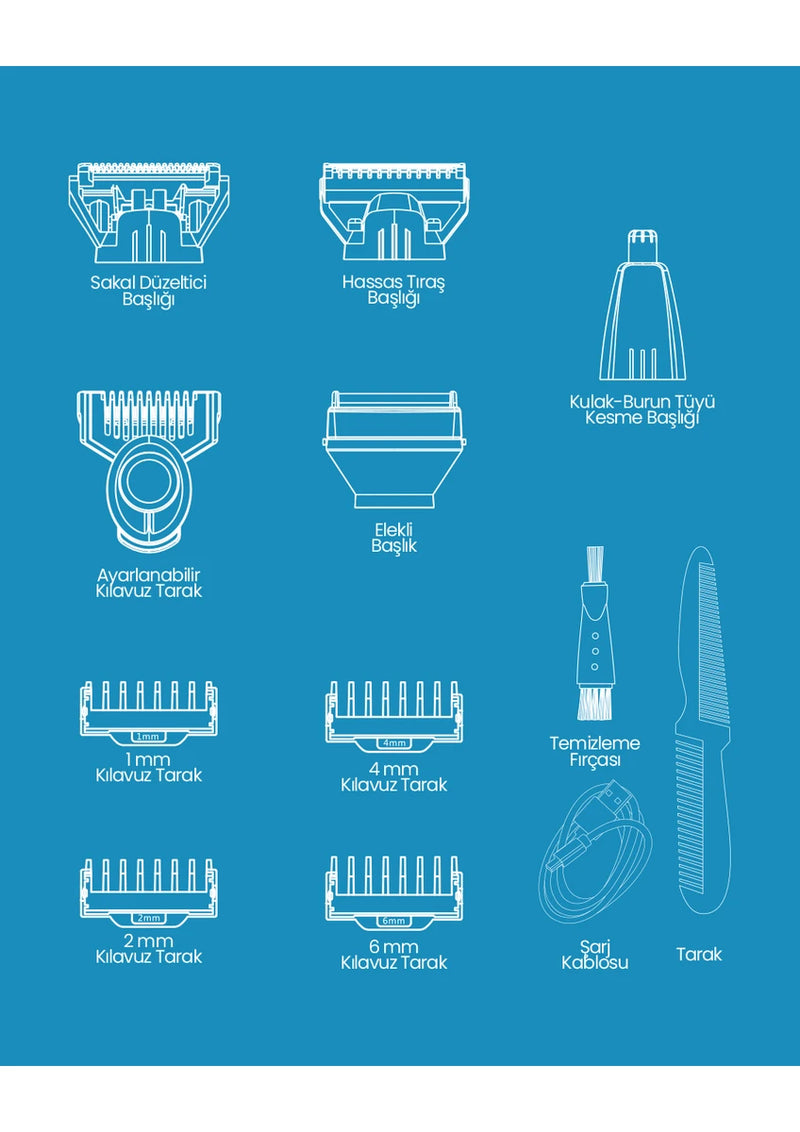 Sakal Düzeltici Başlığı

Hassas Tıraş Başlığı

Kulak-Burun Tüyü Kesme Başlığı

Ayarlanabilir Kılavuz Tarak

Elekli Başlık

1mm
1 mm Kılavuz Tarak

4mm
4 mm Kılavuz Tarak

Temizleme Fırçası

2mm
2 mm Kılavuz Tarak

6mm
6 mm Kılavuz Tarak

Şarj Kablosu

Tarak